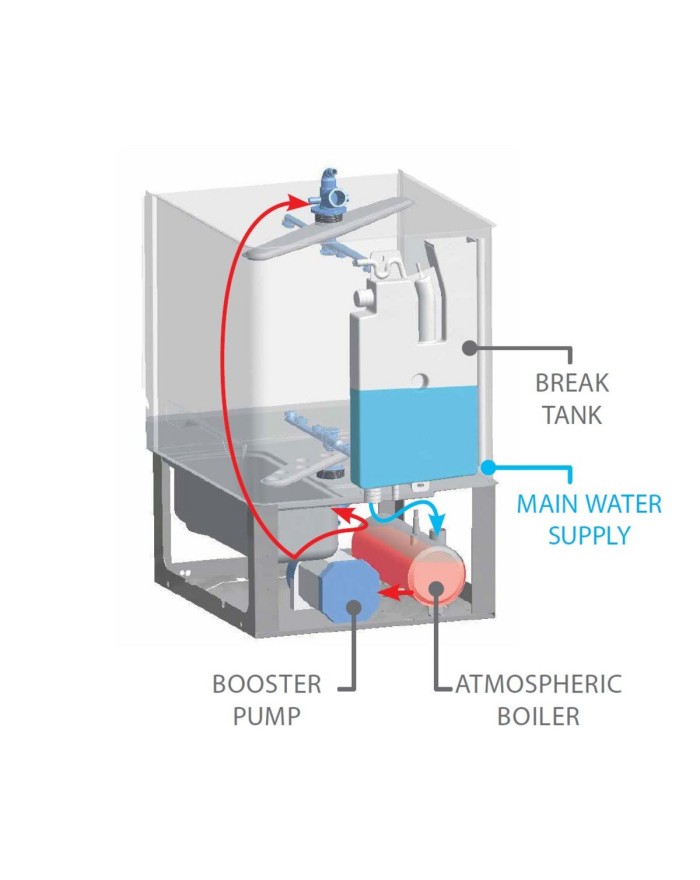 BREAK TANK

MAIN WATER SUPPLY

BOOSTER PUMP

ATMOSPHERIC BOILER